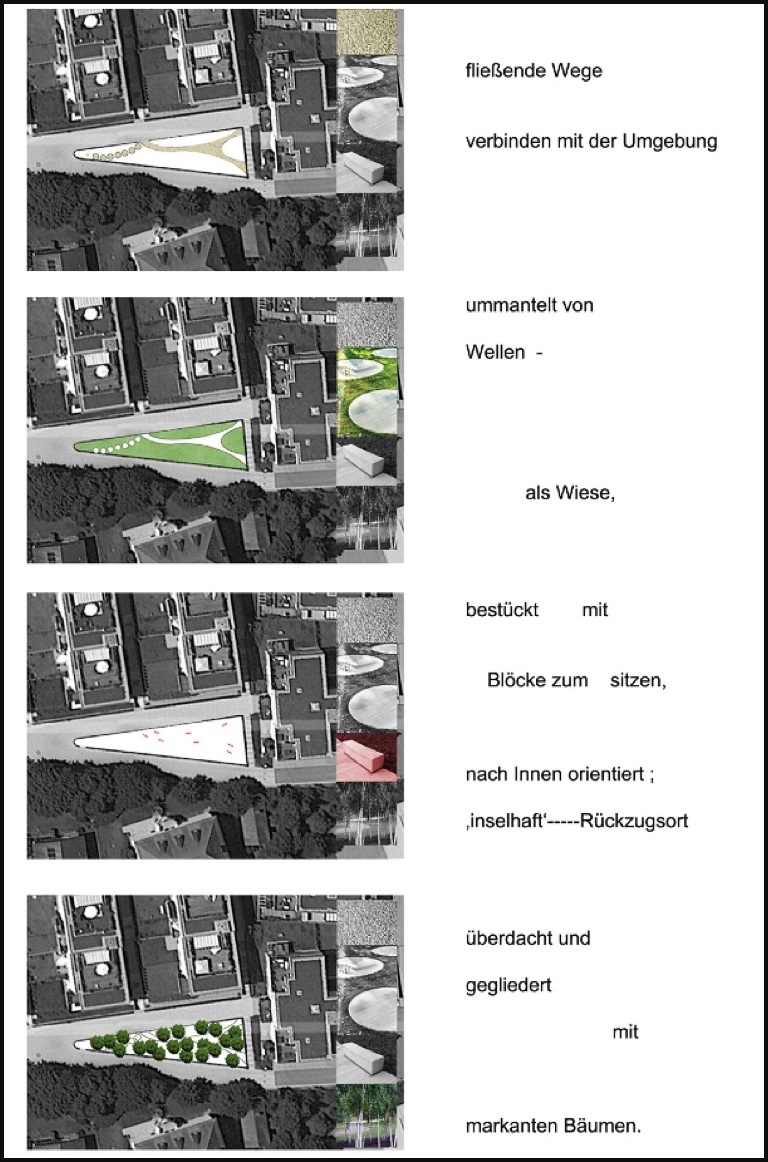 fließende Wege

verbinden mit der Umgebung

ummantelt von

Wellen -

als Wiese,

bestückt mit

Blöcke zum sitzen,

nach Innen orientiert ;

‚inselhaft‘-----Rückzugsort

überdacht und

gegliedert

mit

markanten Bäumen.